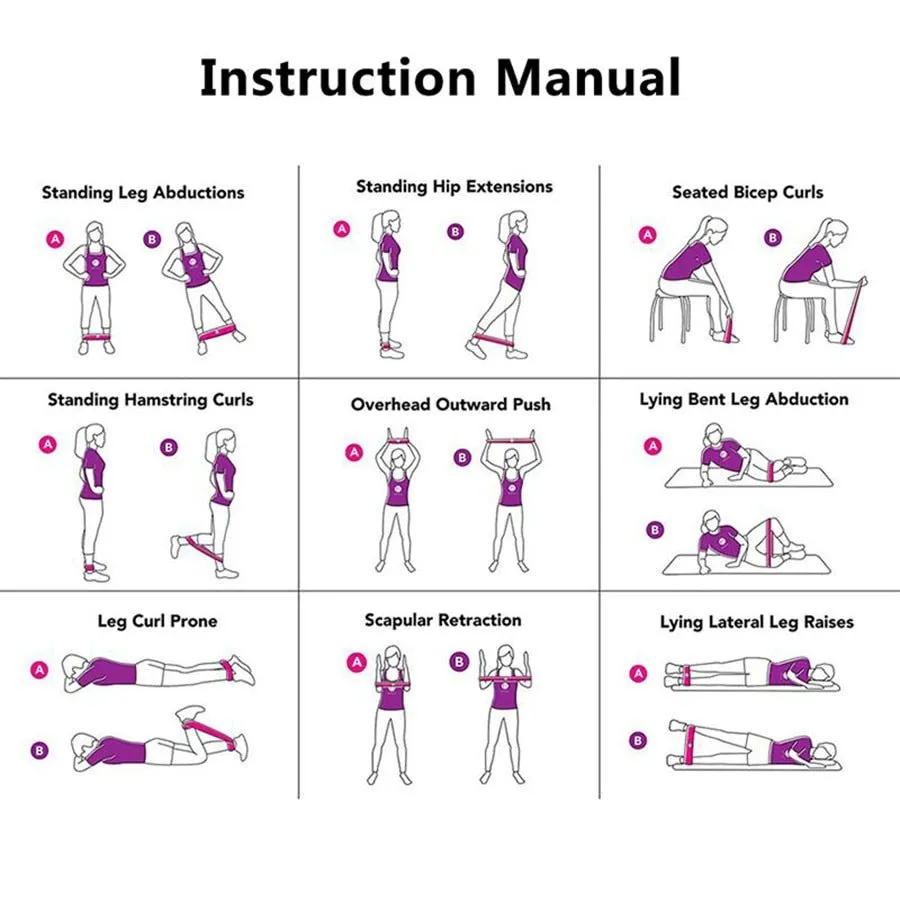 Instruction Manual

Standing Leg Abductions

A B

Standing Hip Extensions

A B

Seated Bicep Curls

A B

Standing Hamstring Curls

A B

Overhead Outward Push

A B

Lying Bent Leg Abduction

A

B

Leg Curl Prone

A

B

Scapular Retraction

A B

Lying Lateral Leg Raises

A

B